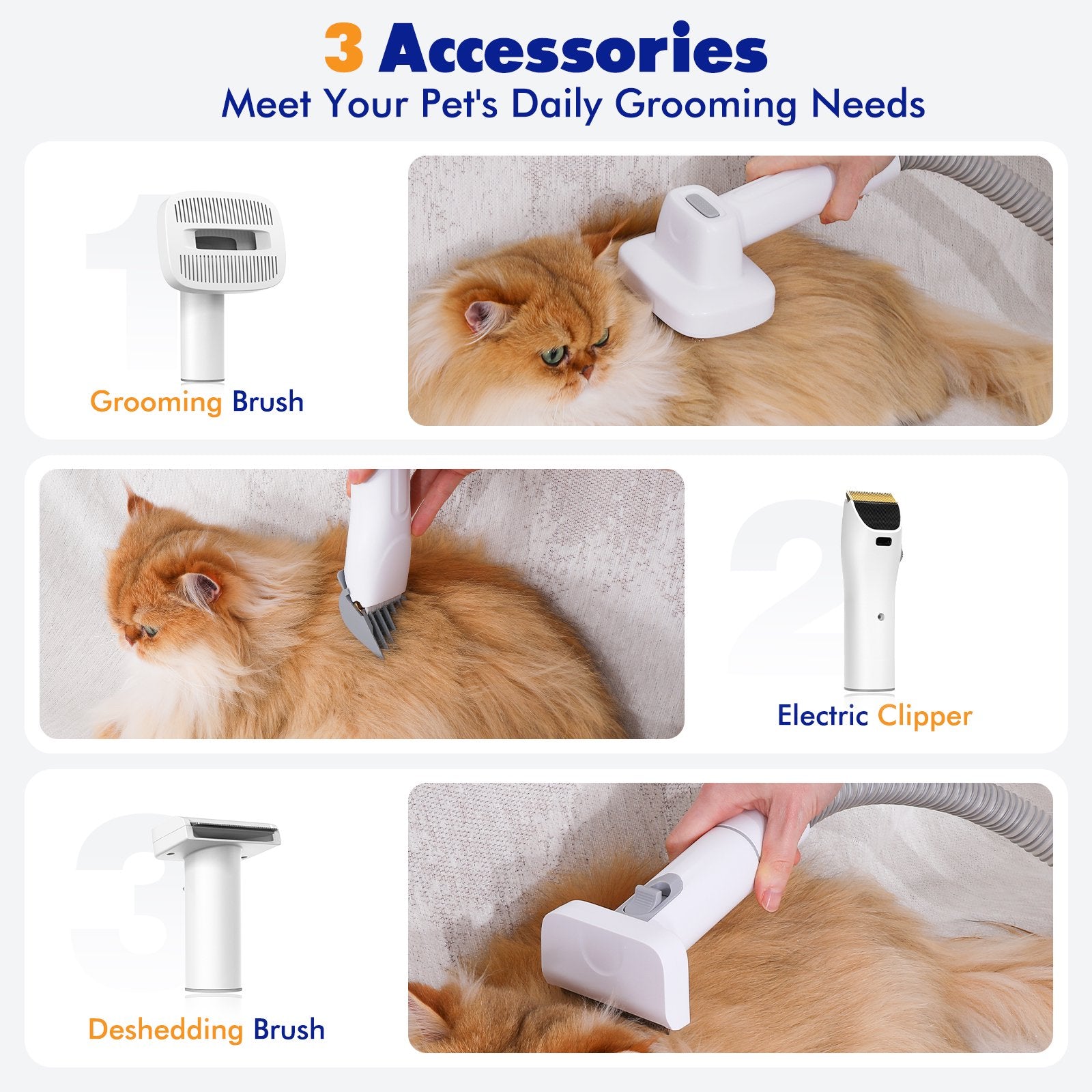 3 Accessories
Meet Your Pet's Daily Grooming Needs

1

Grooming Brush

2

Electric Clipper

3

Deshedding Brush